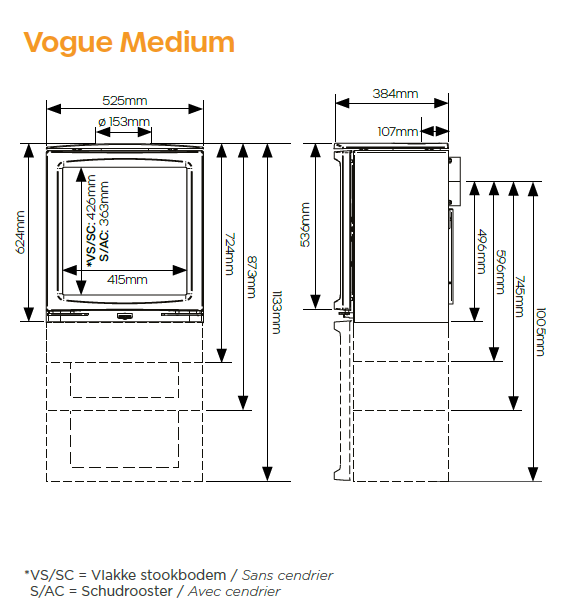 Vogue Medium

525mm

ø 153mm

624mm

*VS/SC: 426mm
S/AC: 363mm

415mm

724mm

873mm

1133mm

384mm

107mm

536mm

496mm

596mm

745mm

1005mm

*VS/SC = Vlakke stookbodem / Sans cendrier
S/AC = Schudrooster / Avec cendrier