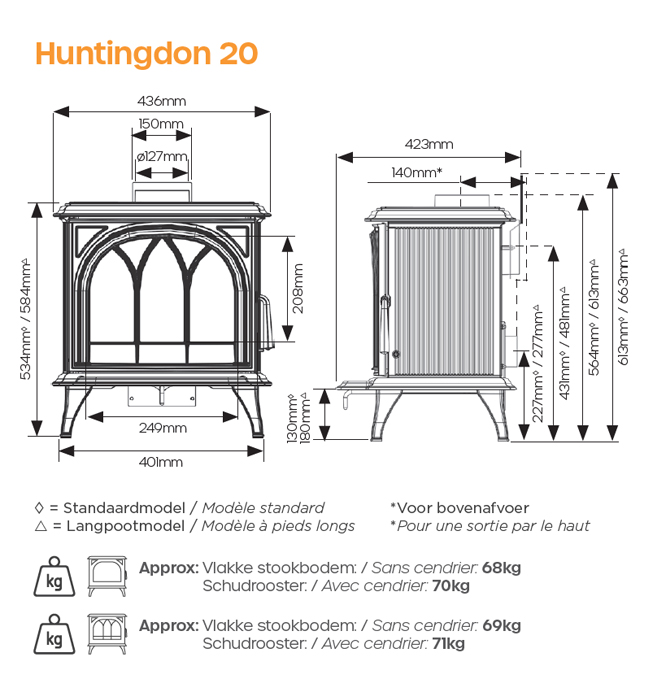 Huntingdon 20

436mm
150mm
ø127mm
534mm◊ / 584mm△
208mm
249mm
401mm

423mm
140mm*
130mm◊
180mm△
227mm◊ / 277mm△
431mm◊ / 481mm△
564mm◊ / 613mm△
613mm◊ / 663mm△

◊ = Standaardmodel / Modèle standard
△ = Langpootmodel / Modèle à pieds longs

*Voor bovenafvoer
*Pour une sortie par le haut

kg
Approx: Vlakke stookbodem: / Sans cendrier: 68kg
Schudrooster: / Avec cendrier: 70kg

kg
Approx: Vlakke stookbodem: / Sans cendrier: 69kg
Schudrooster: / Avec cendrier: 71kg